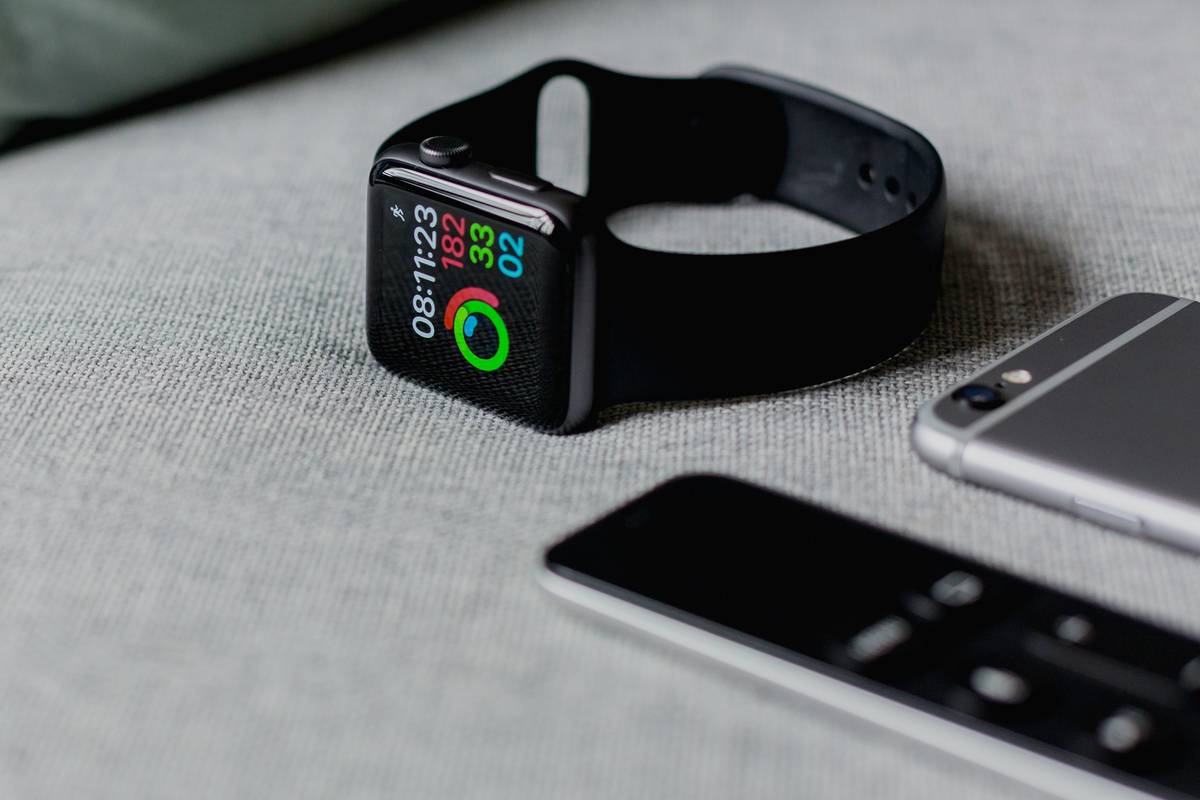 08:11:23
182
33
02